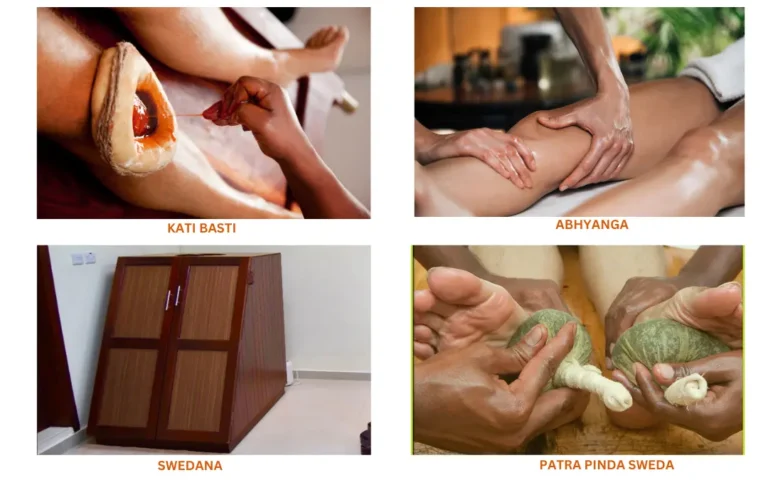 KATI BASTI

ABHYANGA

SWEDANA

PATRA PINDA SWEDA